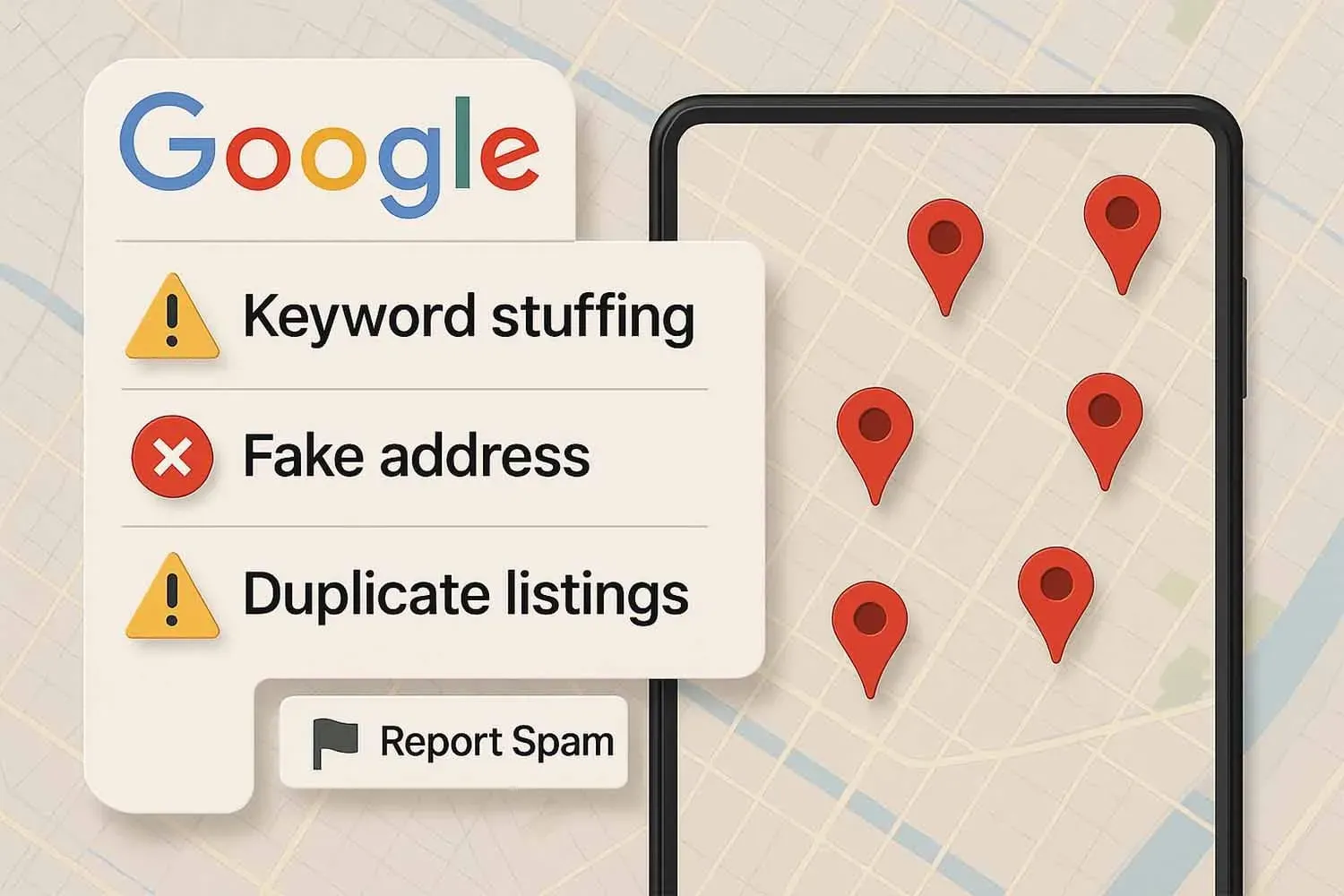 Google

Keyword stuffing

Fake address

Duplicate listings

Report Spam